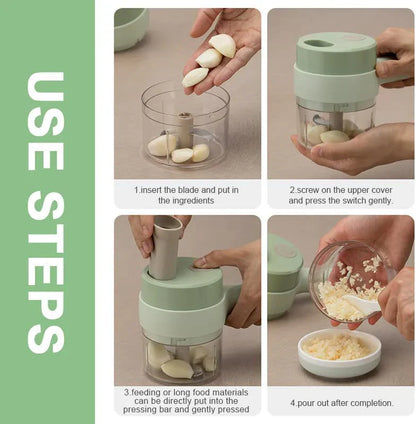 USE STEPS

1.insert the blade and put in the ingredients

2.screw on the upper cover and press the switch gently.

3.feeding or long food materials can be directly put into the pressing bar and gently pressed

4.pour out after completion.